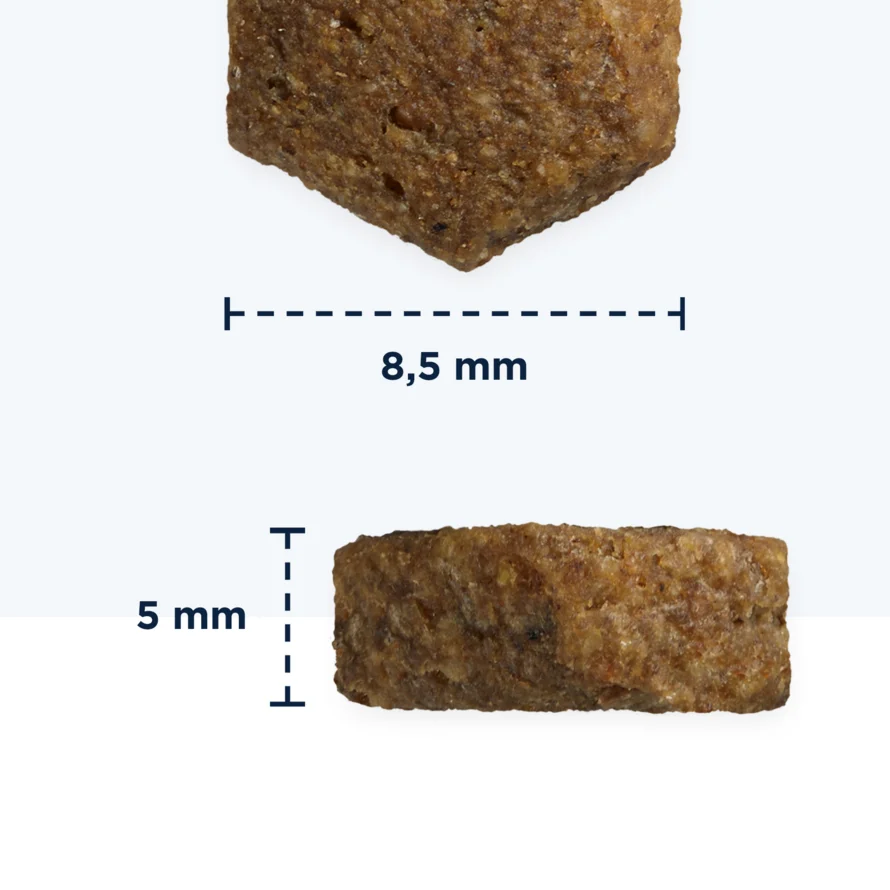 8,5 mm

5 mm